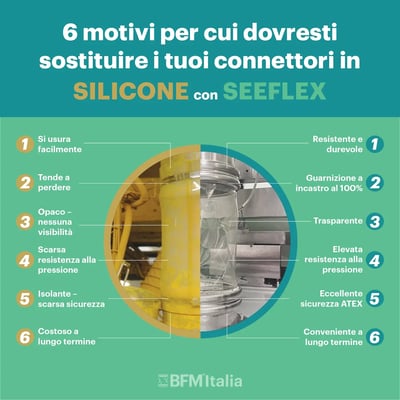 6 motivi per cui dovresti sostituire i tuoi connettori in SILICONE con SEEFLEX

1 Si usura facilmente

2 Tende a perdere

3 Opaco – nessuna visibilità

4 Scarsa resistenza alla pressione

5 Isolante – scarsa sicurezza

6 Costoso a lungo termine

Resistente e durevole 1

Guarnizione a incastro al 100% 2

Trasparente 3

Elevata resistenza alla pressione 4

Eccellente sicurezza ATEX 5

Conveniente a lungo termine 6

BFM Italia