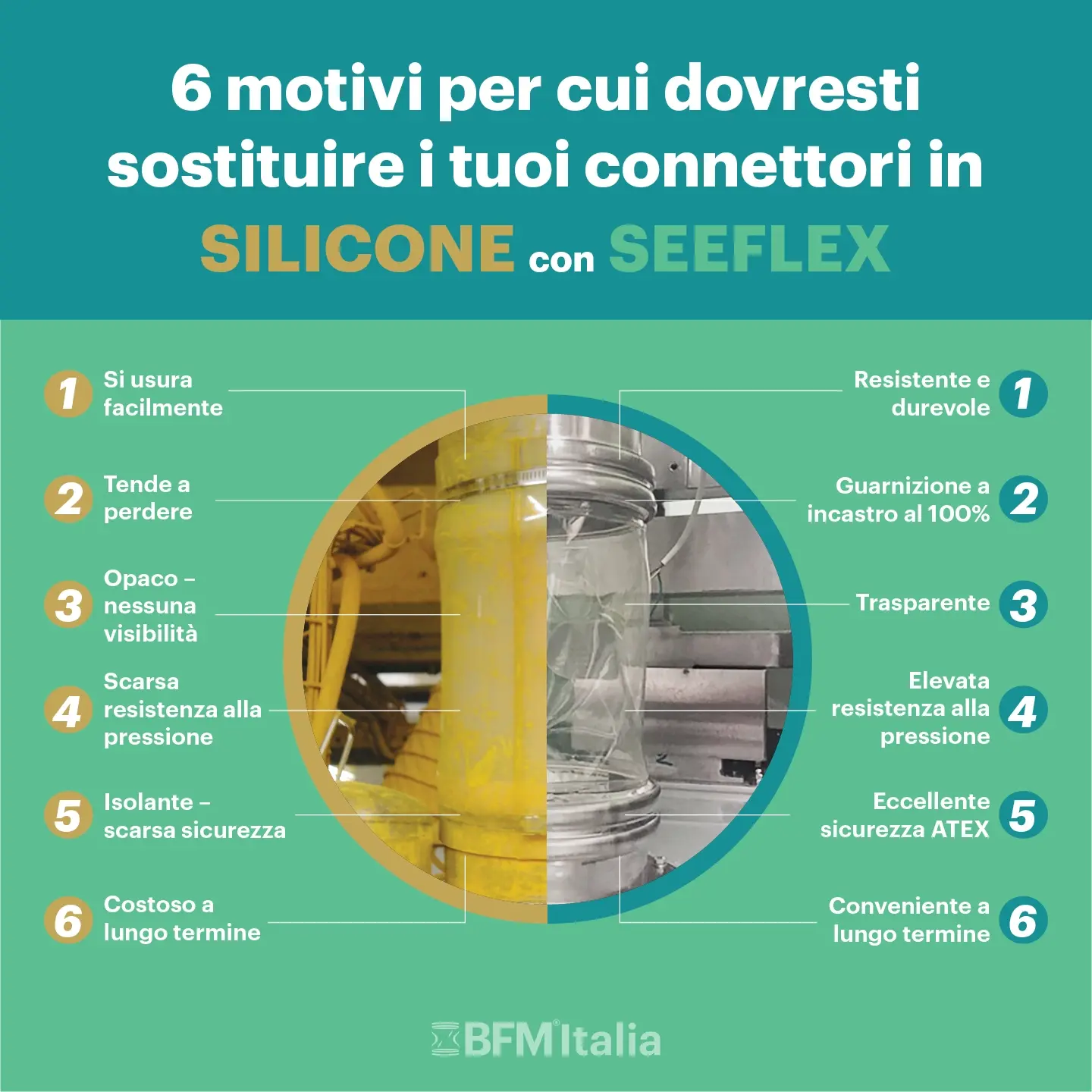 6 motivi per cui dovresti sostituire i tuoi connettori in SILICONE con SEEFLEX

1 Si usura facilmente

2 Tende a perdere

3 Opaco – nessuna visibilità

4 Scarsa resistenza alla pressione

5 Isolante – scarsa sicurezza

6 Costoso a lungo termine

Resistente e durevole 1

Guarnizione a incastro al 100% 2

Trasparente 3

Elevata resistenza alla pressione 4

Eccellente sicurezza ATEX 5

Conveniente a lungo termine 6

BFM Italia